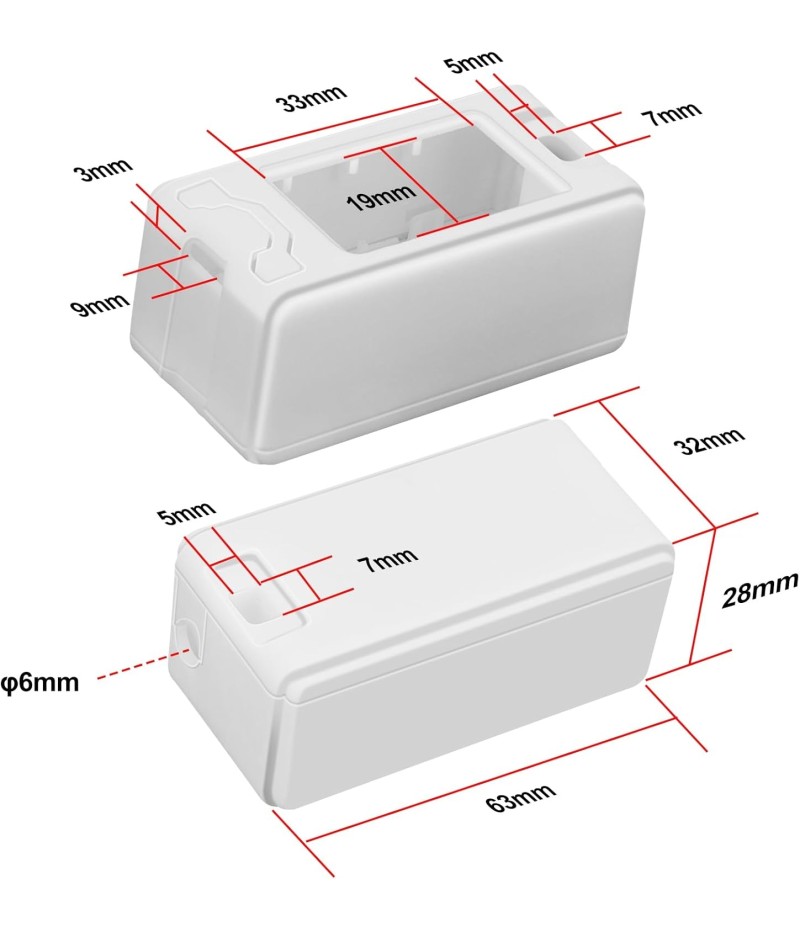 33mm
5mm
7mm
3mm
19mm
9mm
32mm
5mm
7mm
28mm
φ6mm
63mm