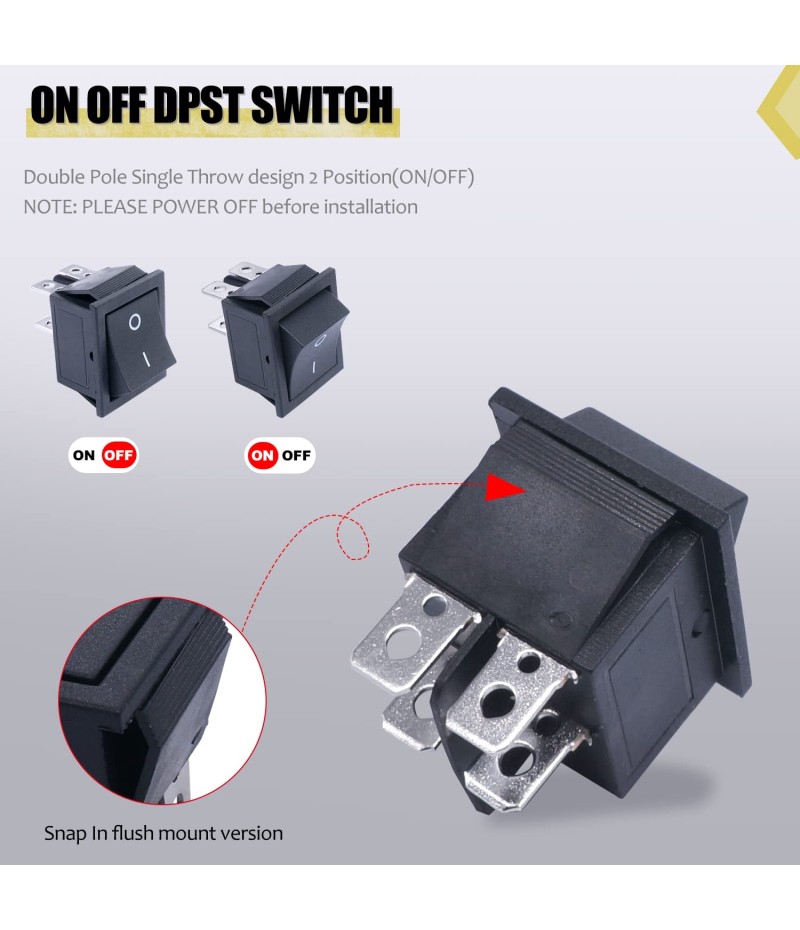 ON OFF DPST SWITCH

Double Pole Single Throw design 2 Position(ON/OFF)
NOTE: PLEASE POWER OFF before installation

O
I

O
I

ON OFF

ON OFF

Snap In flush mount version