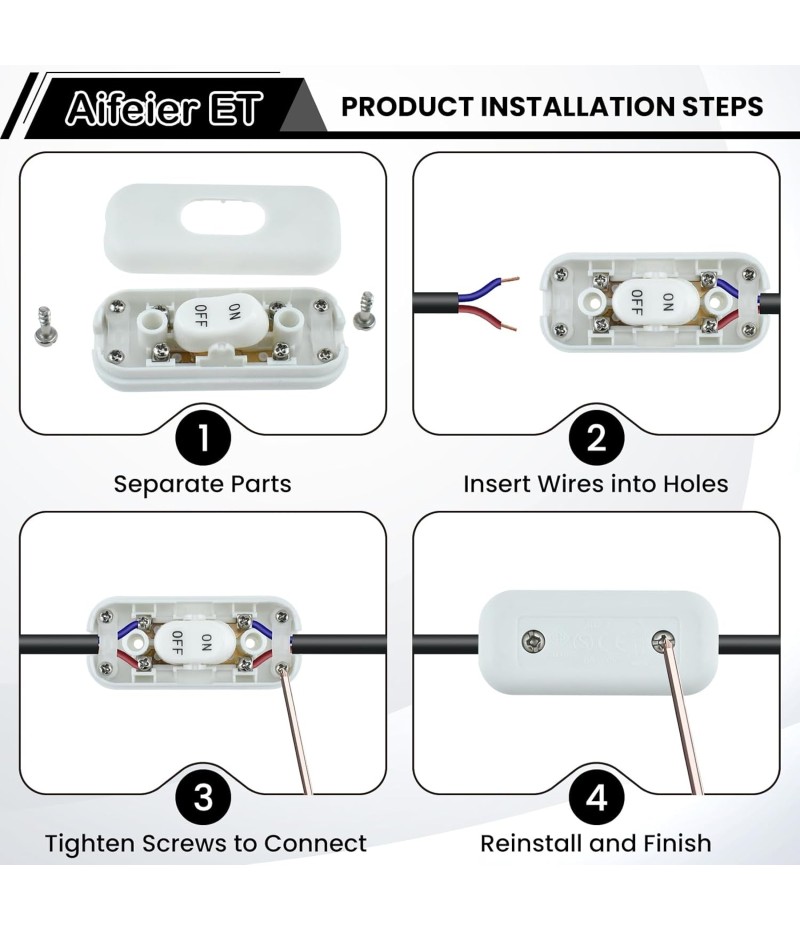 Aifeier ET

PRODUCT INSTALLATION STEPS

ON
OFF

1
Separate Parts

ON
OFF

2
Insert Wires into Holes

ON
OFF

3
Tighten Screws to Connect

4
Reinstall and Finish