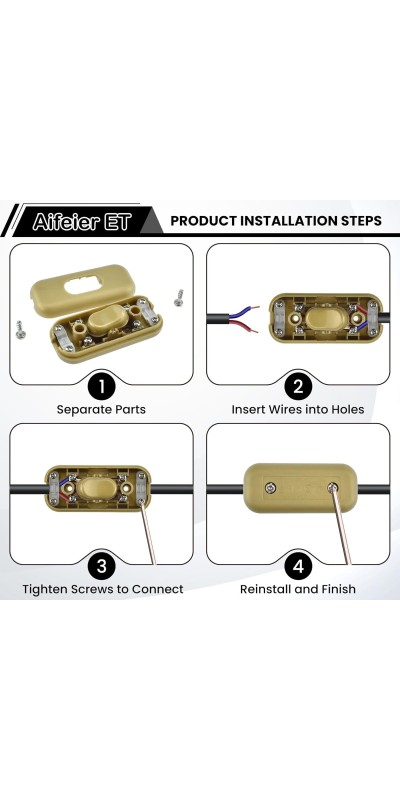 Aifeier ET

PRODUCT INSTALLATION STEPS

1
Separate Parts

2
Insert Wires into Holes

3
Tighten Screws to Connect

4
Reinstall and Finish