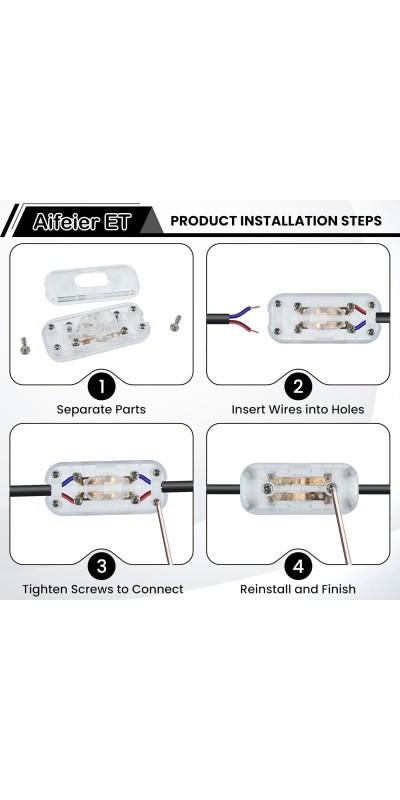 Aifeier ET

PRODUCT INSTALLATION STEPS

1
Separate Parts

2
Insert Wires into Holes

3
Tighten Screws to Connect

4
Reinstall and Finish