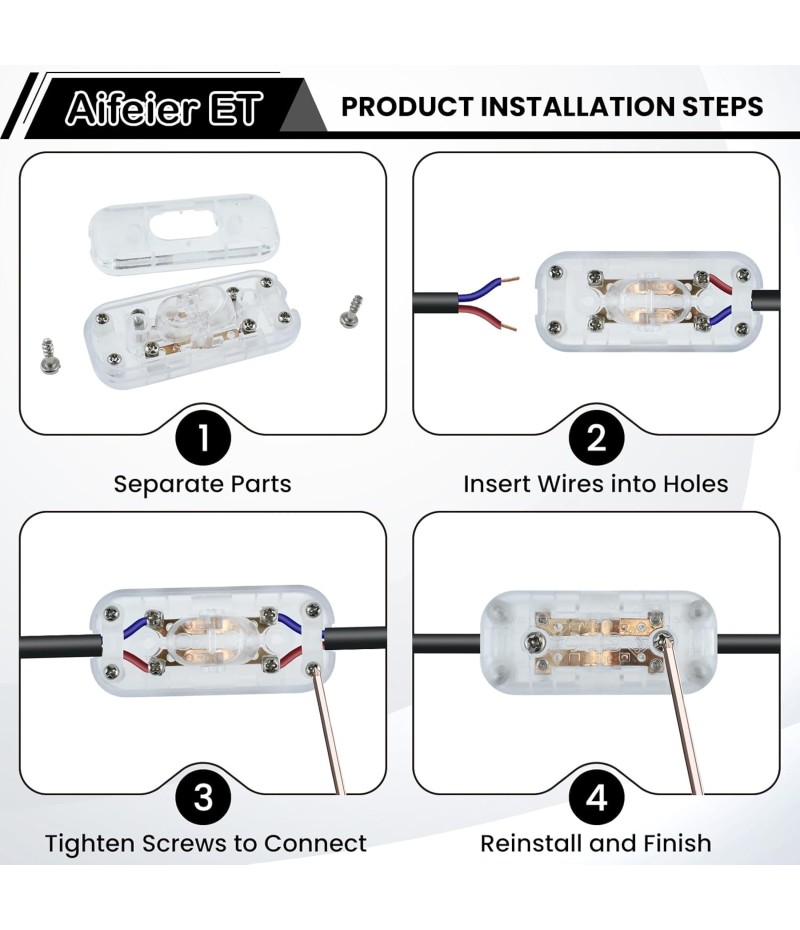 Aifeier ET

PRODUCT INSTALLATION STEPS

1

Separate Parts

2

Insert Wires into Holes

3

Tighten Screws to Connect

4

Reinstall and Finish