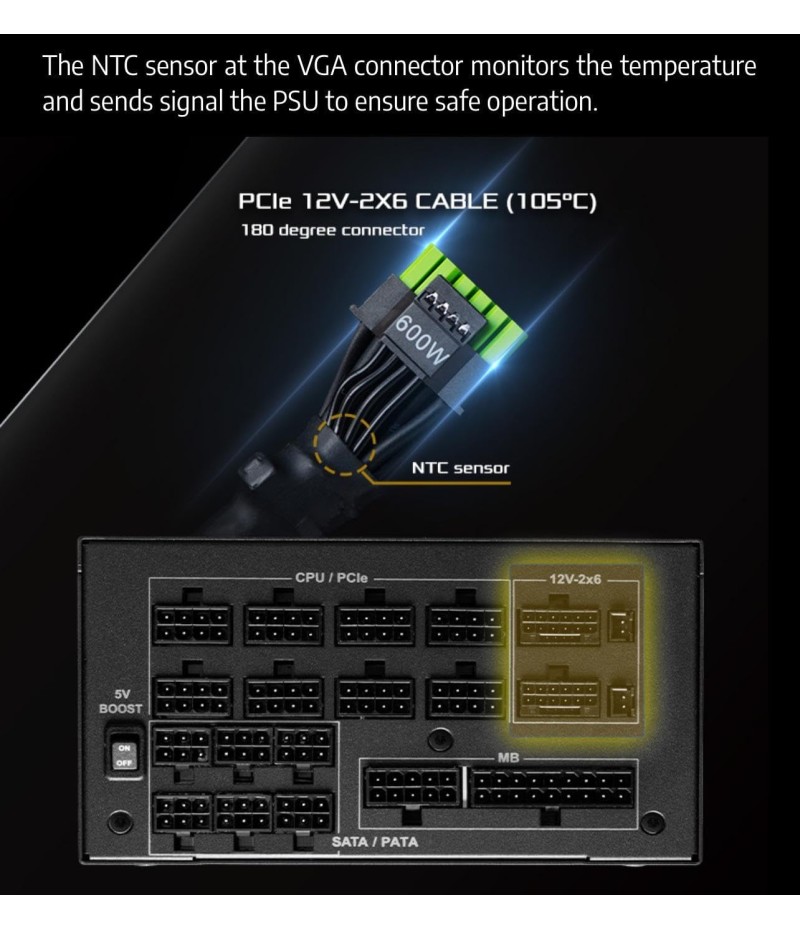 The NTC sensor at the VGA connector monitors the temperature and sends signal the PSU to ensure safe operation.

PCIe 12V-2X6 CABLE (105°C)
180 degree connector

600W

NTC sensor

CPU / PCIe

12V-2x6

5V
BOOST

ON
OFF

MB

SATA / PATA