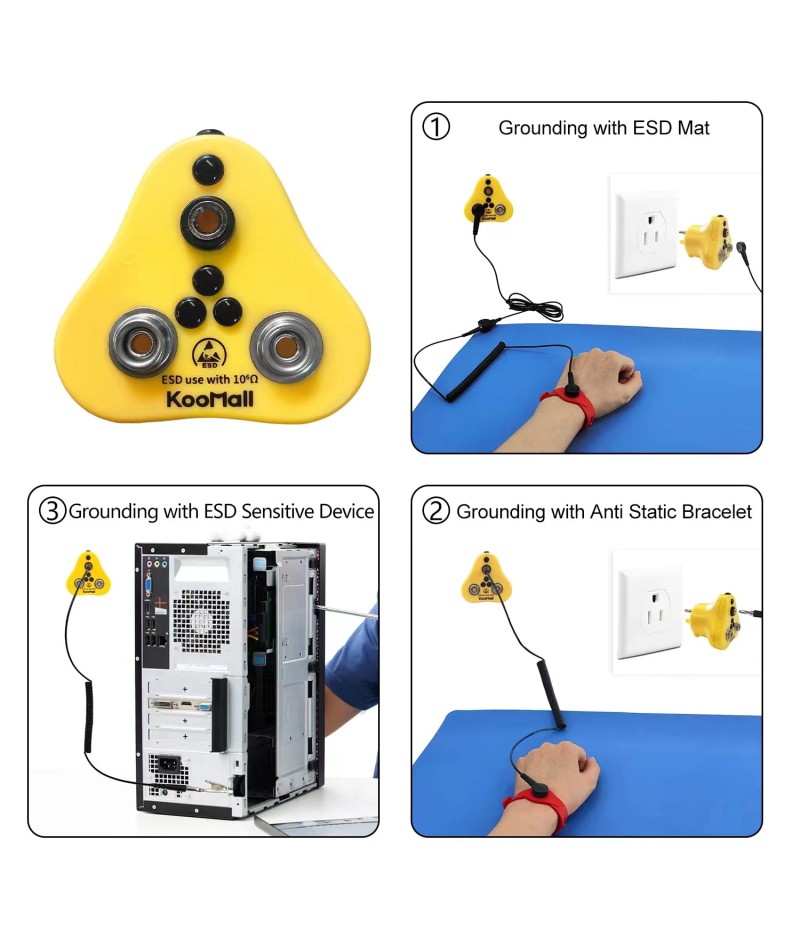 ESD

ESD use with $10^6\Omega$

KooMall

① Grounding with ESD Mat

③ Grounding with ESD Sensitive Device

② Grounding with Anti Static Bracelet