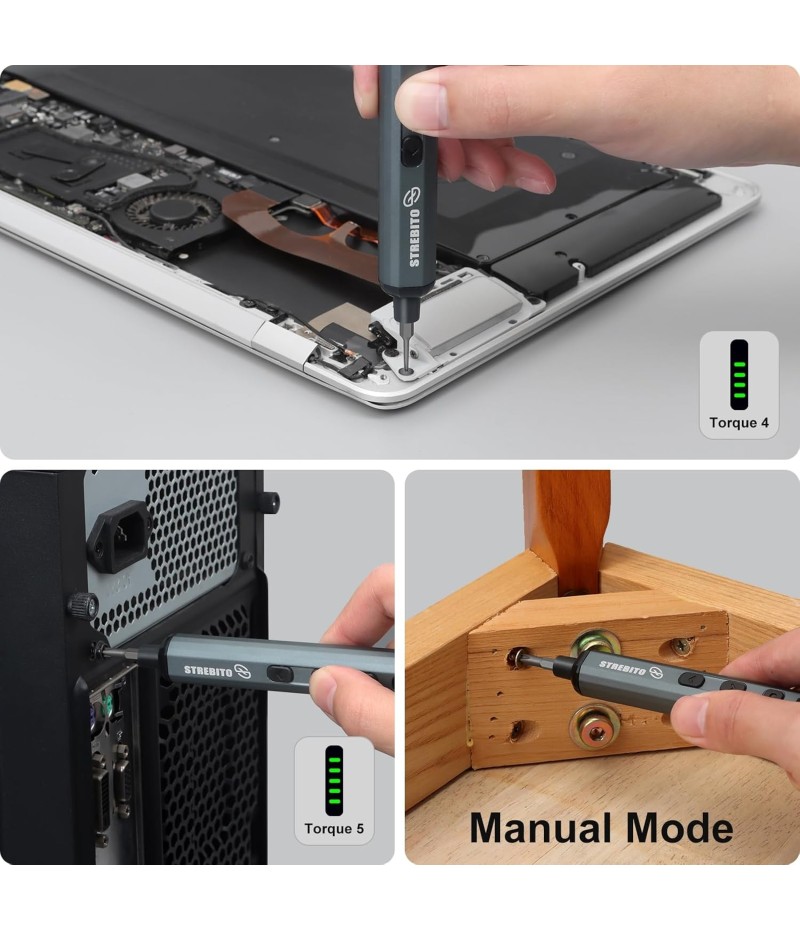 STREBITO

Torque 4

STREBITO

Torque 5

STREBITO

Manual Mode