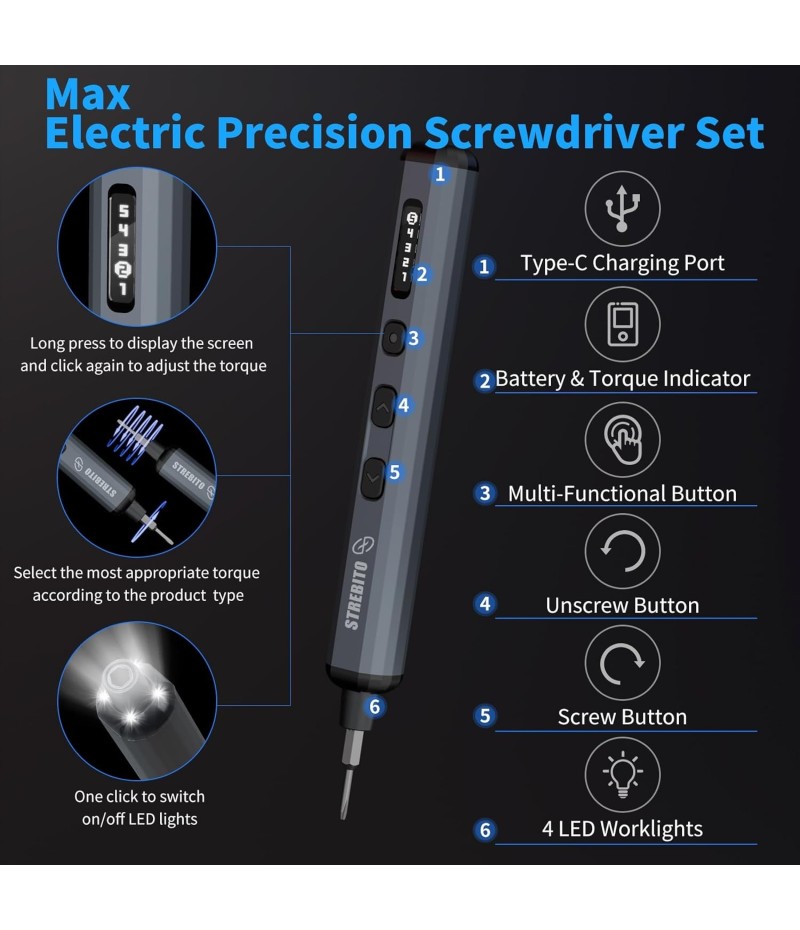 Max
Electric Precision Screwdriver Set

5
4
3
2
1

Long press to display the screen and click again to adjust the torque

STREBITO
STREBITO

Select the most appropriate torque according to the product type

One click to switch on/off LED lights

1
5
4
3
2
1
2
3
4
5
STREBITO
6

1 Type-C Charging Port

2 Battery & Torque Indicator

3 Multi-Functional Button

4 Unscrew Button

5 Screw Button

6 4 LED Worklights