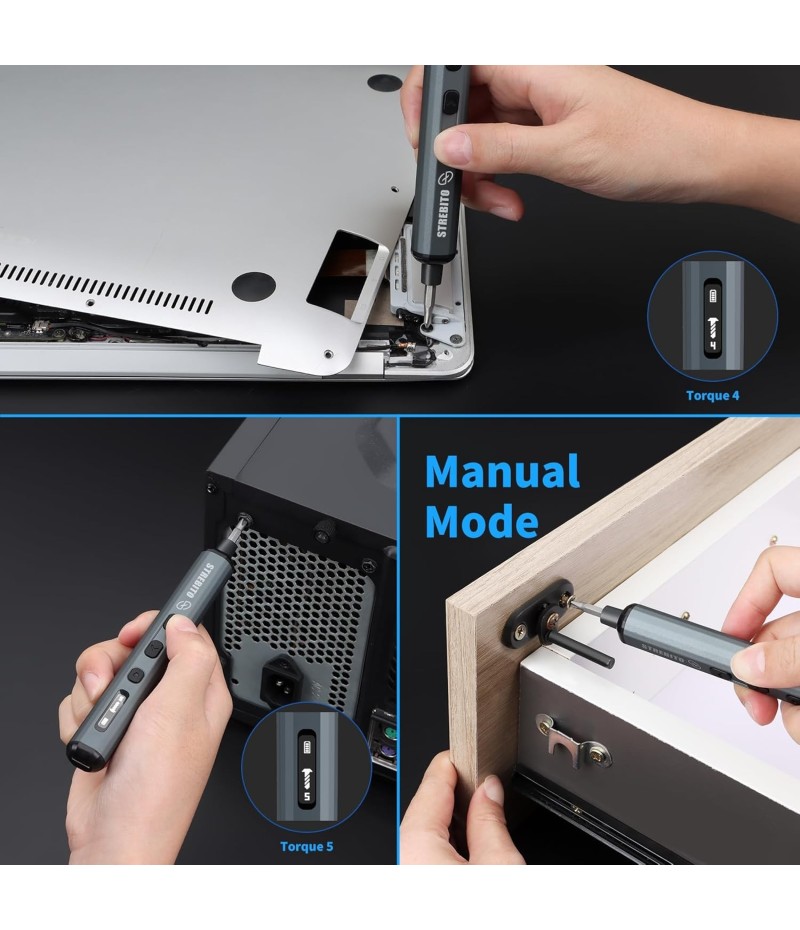 STREBITO

4

Torque 4

STREBITO

5

Torque 5

Manual Mode

STREBITO