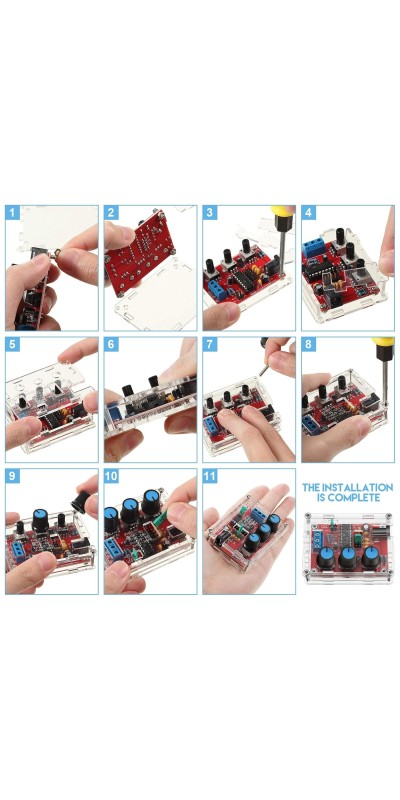 1

2

3

4

5

6

7

8

9

10

11

THE INSTALLATION IS COMPLETE