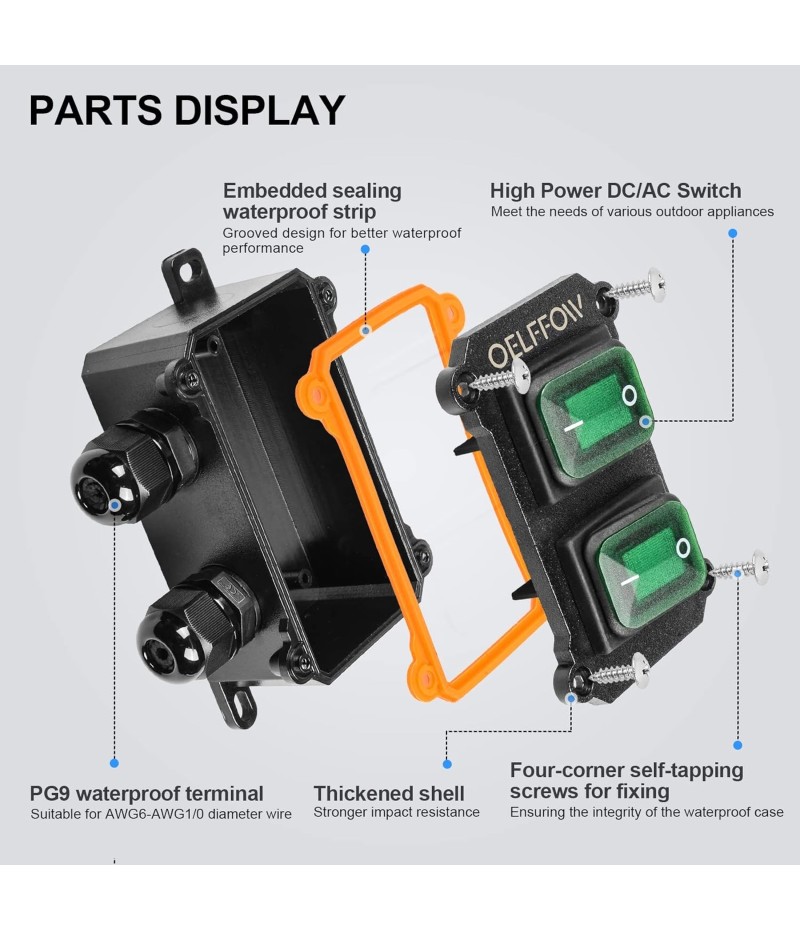 PARTS DISPLAY

Embedded sealing waterproof strip
Grooved design for better waterproof performance

High Power DC/AC Switch
Meet the needs of various outdoor appliances

OELFFOW

PG9 waterproof terminal
Suitable for AWG6-AWG1/0 diameter wire

Thickened shell
Stronger impact resistance

Four-corner self-tapping screws for fixing
Ensuring the integrity of the waterproof case