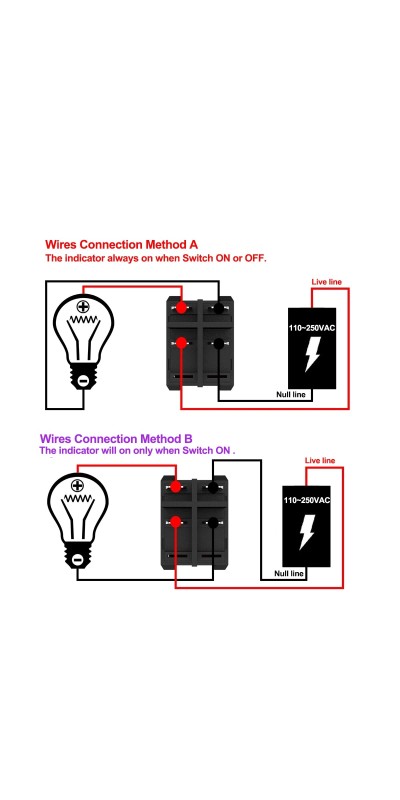 Wires Connection Method A
The indicator always on when Switch ON or OFF.

Live line

110~250VAC

Null line

Wires Connection Method B
The indicator will on only when Switch ON .

Live line

110~250VAC

Null line