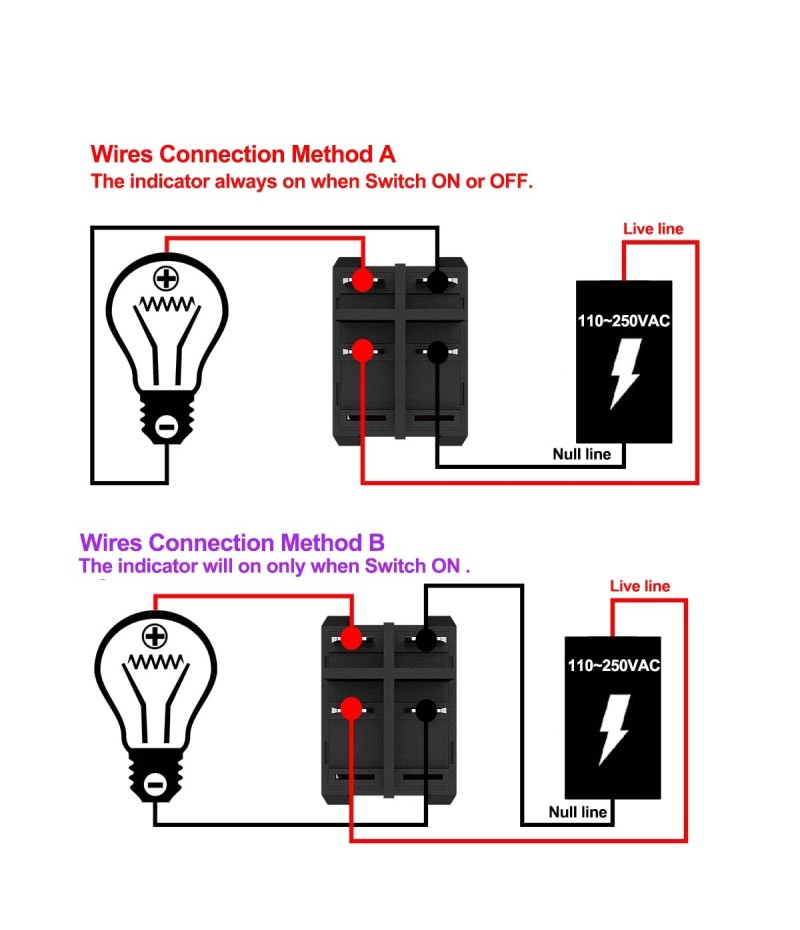 Wires Connection Method A
The indicator always on when Switch ON or OFF.

Live line

110~250VAC

Null line

Wires Connection Method B
The indicator will on only when Switch ON .

Live line

110~250VAC

Null line