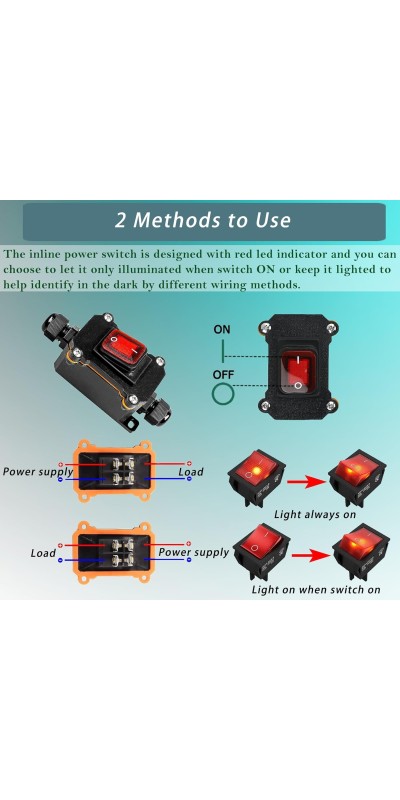 2 Methods to Use

The inline power switch is designed with red led indicator and you can choose to let it only illuminated when switch ON or keep it lighted to help identify in the dark by different wiring methods.

ON

OFF

Power supply

Load

Light always on

Load

Power supply

Light on when switch on