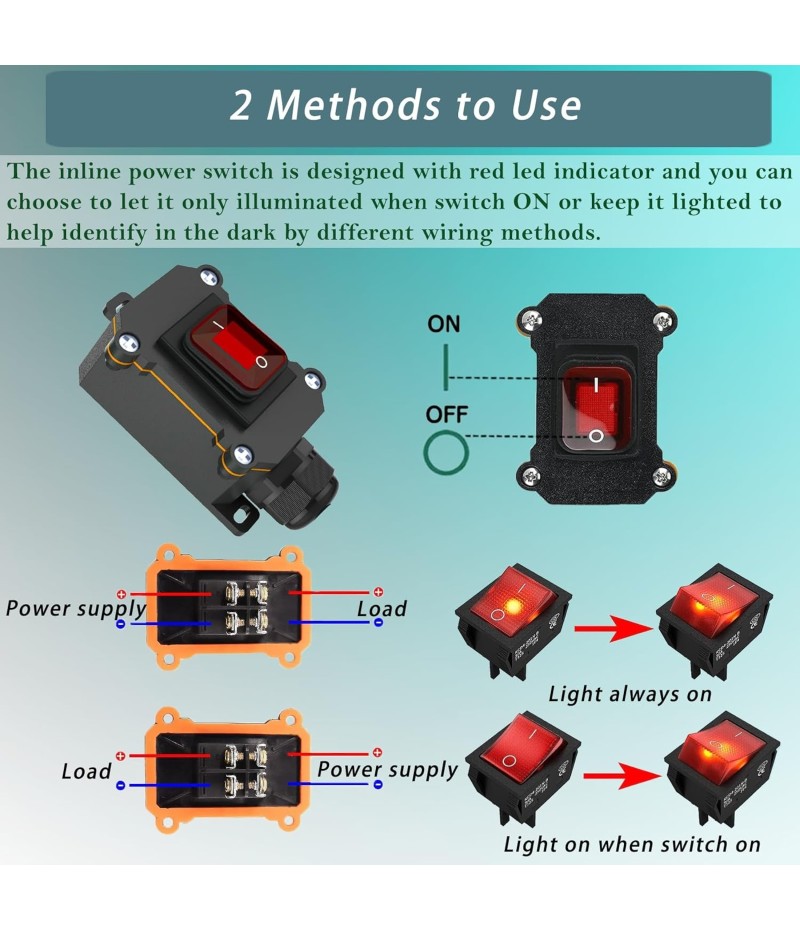 2 Methods to Use

The inline power switch is designed with red led indicator and you can choose to let it only illuminated when switch ON or keep it lighted to help identify in the dark by different wiring methods.

ON

OFF

Power supply

Load

Light always on

Load

Power supply

Light on when switch on