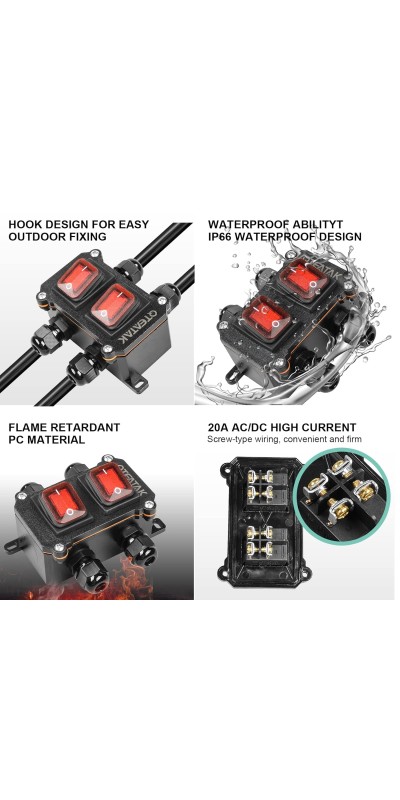 HOOK DESIGN FOR EASY OUTDOOR FIXING

CTEATAK

WATERPROOF ABILITYT IP66 WATERPROOF DESIGN

CTEATAK

FLAME RETARDANT PC MATERIAL

CTEATAK

20A AC/DC HIGH CURRENT
Screw-type wiring, convenient and firm