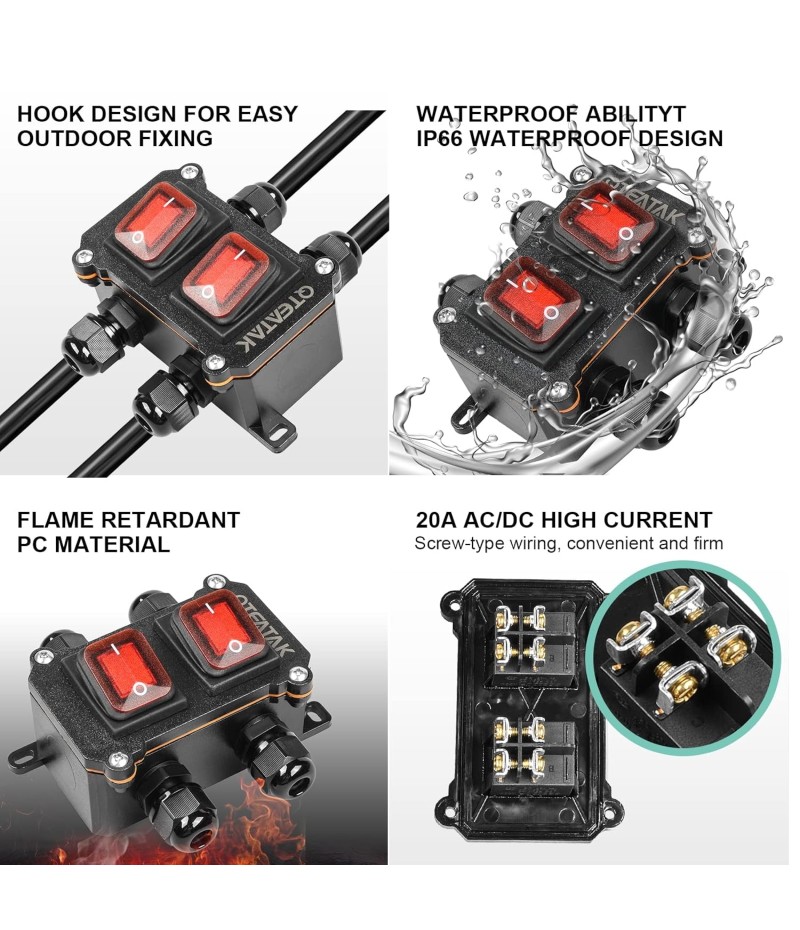 HOOK DESIGN FOR EASY OUTDOOR FIXING

QTEATAK

WATERPROOF ABILITYT IP66 WATERPROOF DESIGN

QTEATAK

FLAME RETARDANT PC MATERIAL

QTEATAK

20A AC/DC HIGH CURRENT
Screw-type wiring, convenient and firm