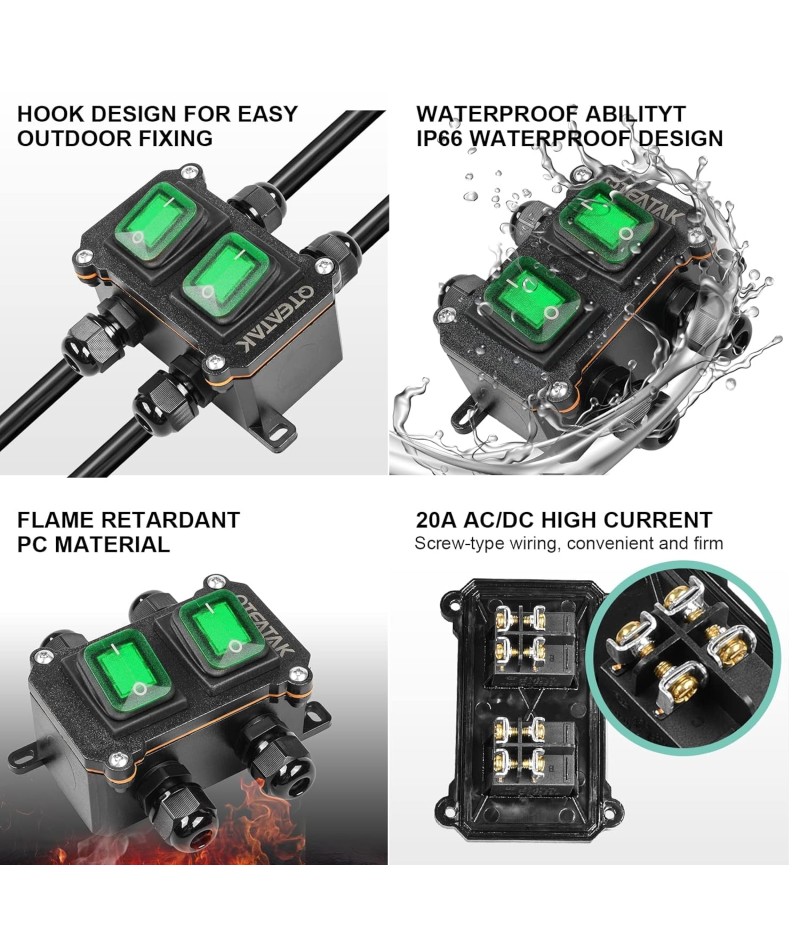 HOOK DESIGN FOR EASY OUTDOOR FIXING

QTEATAK

WATERPROOF ABILITYT IP66 WATERPROOF DESIGN

QTEATAK

FLAME RETARDANT PC MATERIAL

QTEATAK

20A AC/DC HIGH CURRENT
Screw-type wiring, convenient and firm