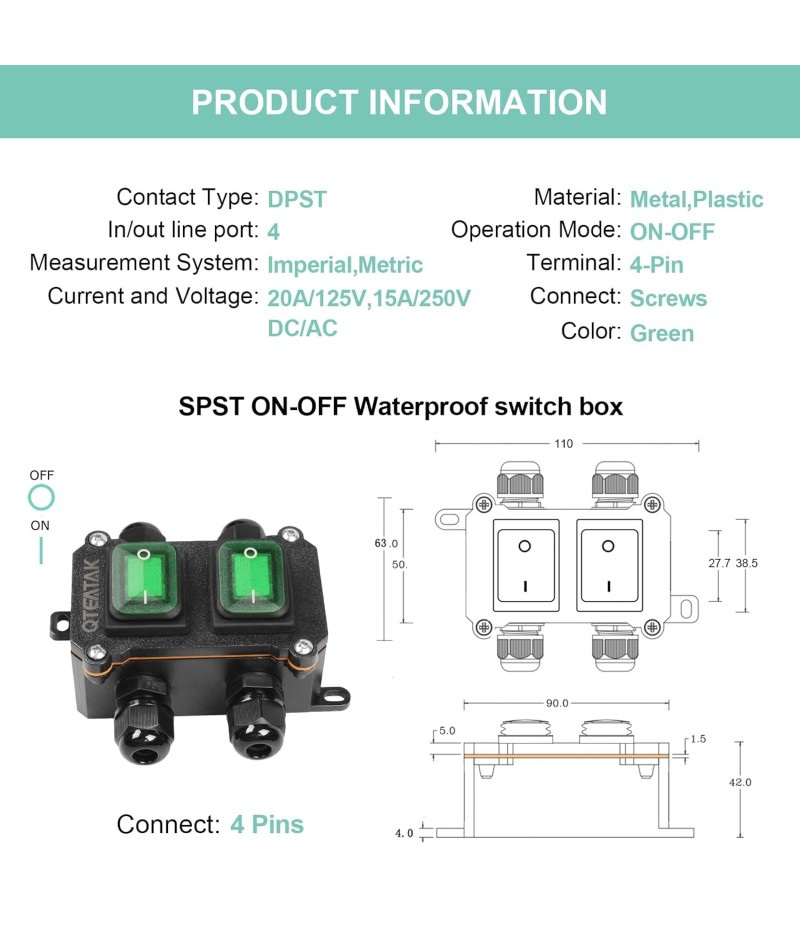 PRODUCT INFORMATION

Contact Type: DPST
In/out line port: 4
Measurement System: Imperial,Metric
Current and Voltage: 20A/125V,15A/250V DC/AC

Material: Metal,Plastic
Operation Mode: ON-OFF
Terminal: 4-Pin
Connect: Screws
Color: Green

SPST ON-OFF Waterproof switch box

OFF
ON

QTEATAK

Connect: 4 Pins

110
63.0
50.
27.7
38.5
90.0
5.0
1.5
42.0
4.0