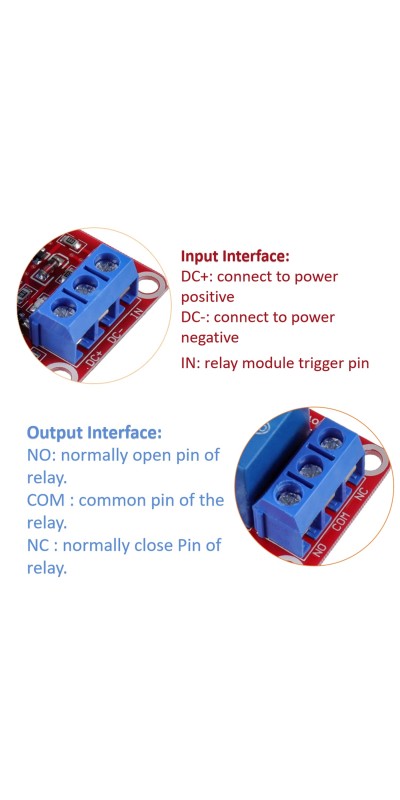 DC+ DC- IN

Input Interface:
DC+: connect to power positive
DC-: connect to power negative
IN: relay module trigger pin

Output Interface:
NO: normally open pin of relay.
COM : common pin of the relay.
NC : normally close Pin of relay.

NO COM NC