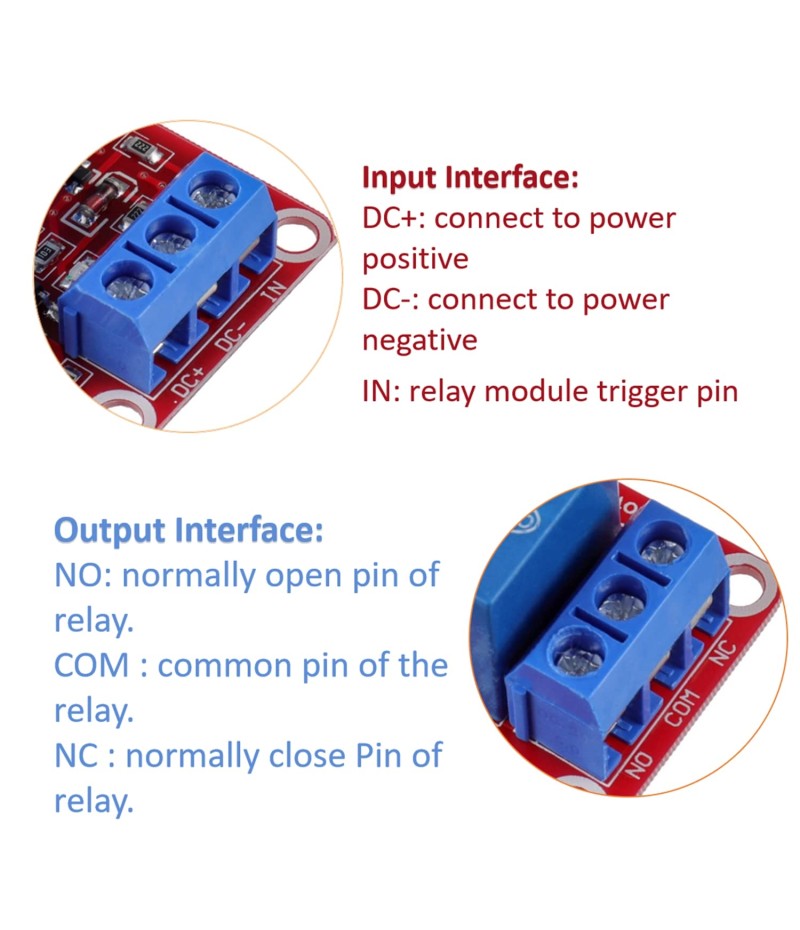 DC+
DC-
IN

Input Interface:
DC+: connect to power positive
DC-: connect to power negative
IN: relay module trigger pin

Output Interface:
NO: normally open pin of relay.
COM : common pin of the relay.
NC : normally close Pin of relay.

NO
COM
NC