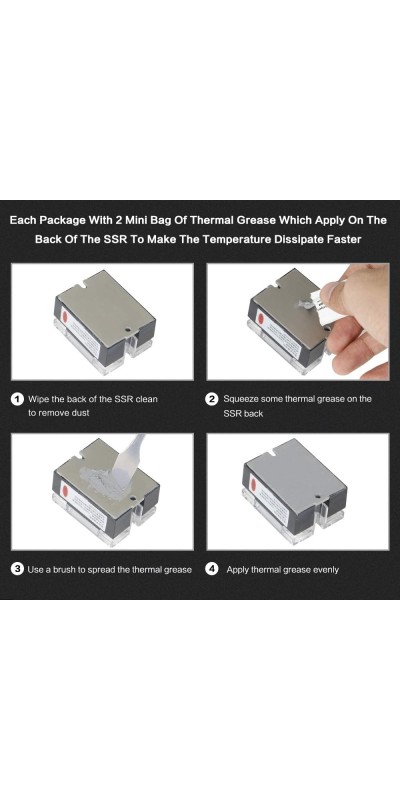 Each Package With 2 Mini Bag Of Thermal Grease Which Apply On The Back Of The SSR To Make The Temperature Dissipate Faster

1 Wipe the back of the SSR clean to remove dust

2 Squeeze some thermal grease on the SSR back

3 Use a brush to spread the thermal grease

4 Apply thermal grease evenly