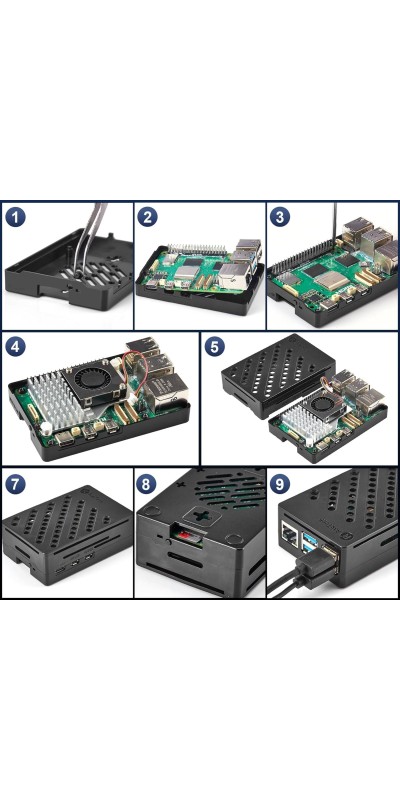 1
2
3
4
5
7
8
9