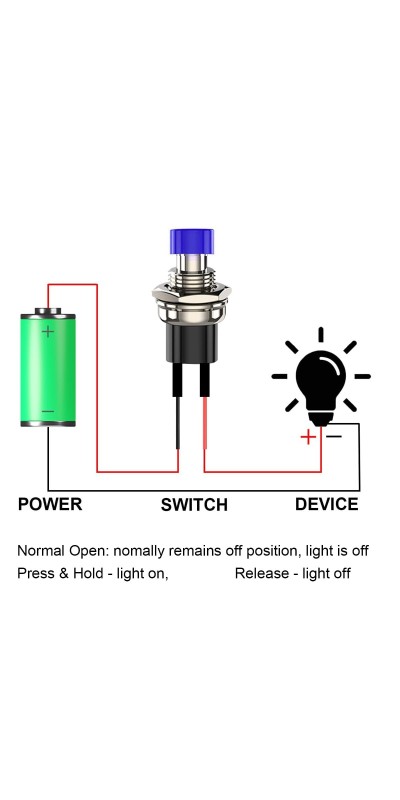 +
−
+ −
POWER SWITCH DEVICE

Normal Open: nomally remains off position, light is off
Press & Hold - light on, Release - light off