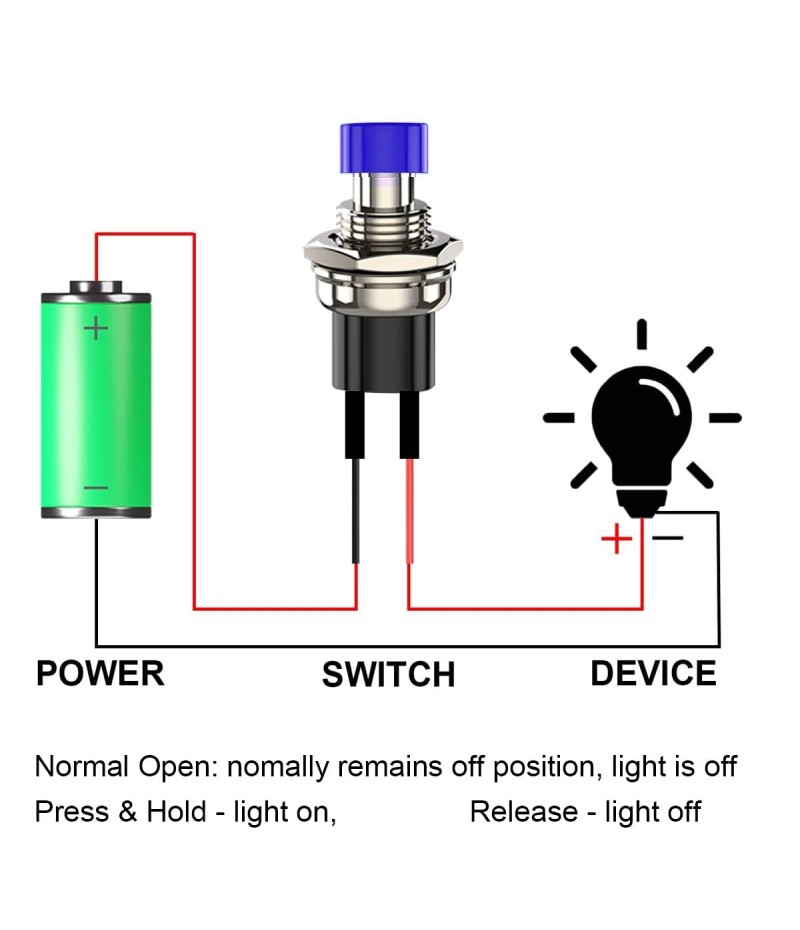 +
−
+
−
POWER
SWITCH
DEVICE

Normal Open: nomally remains off position, light is off
Press & Hold - light on, Release - light off