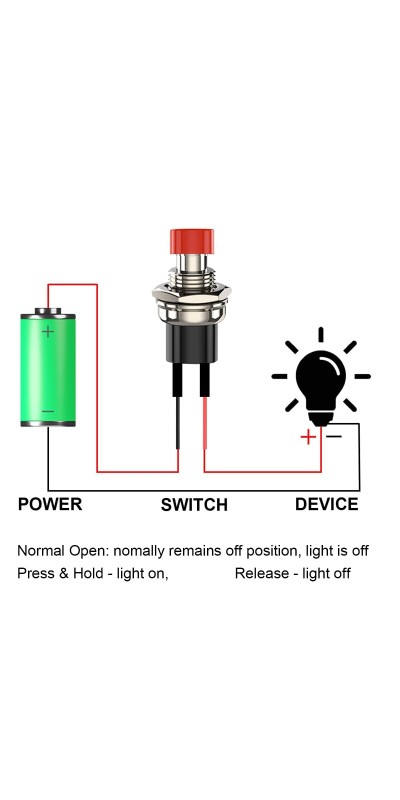 +
−
+ −
POWER
SWITCH
DEVICE

Normal Open: nomally remains off position, light is off
Press & Hold - light on, Release - light off