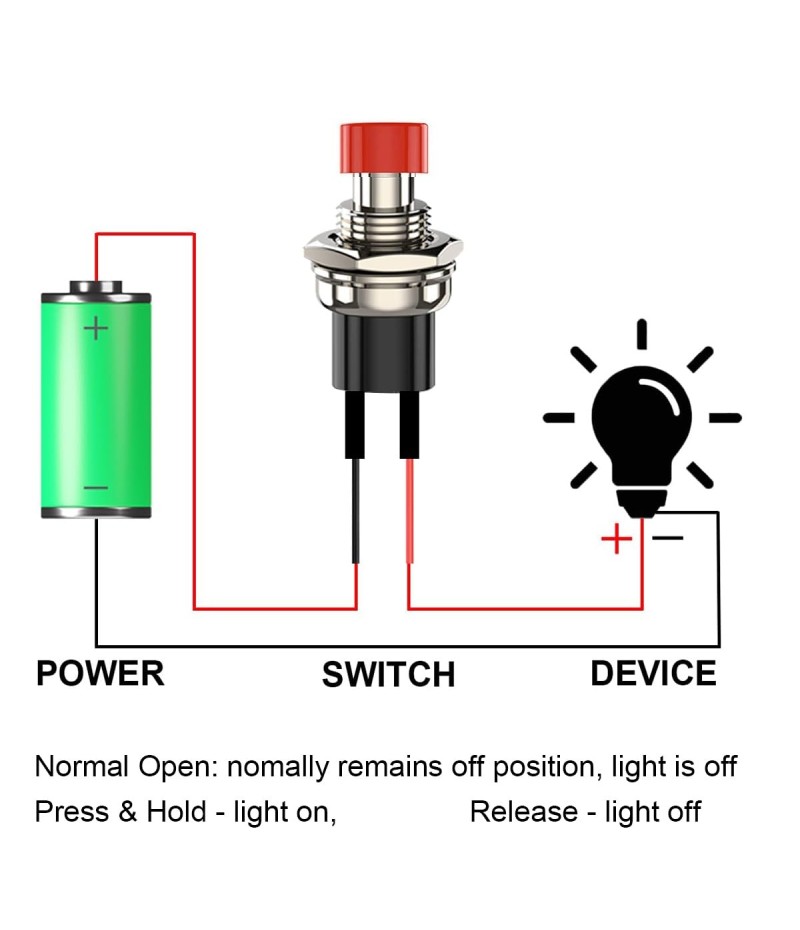 +
−
+ −
POWER
SWITCH
DEVICE

Normal Open: nomally remains off position, light is off
Press & Hold - light on, Release - light off