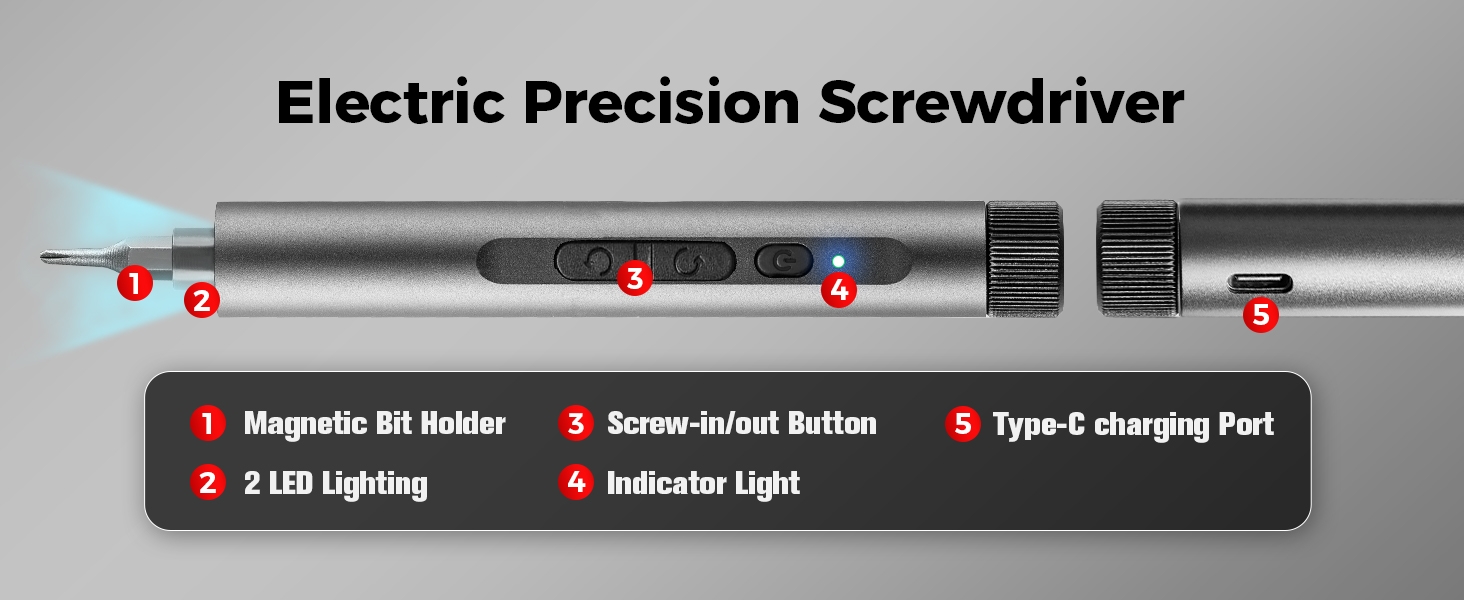 Electric Precision Screwdriver

1
2
3
4
5

1 Magnetic Bit Holder
2 2 LED Lighting
3 Screw-in/out Button
4 Indicator Light
5 Type-C charging Port